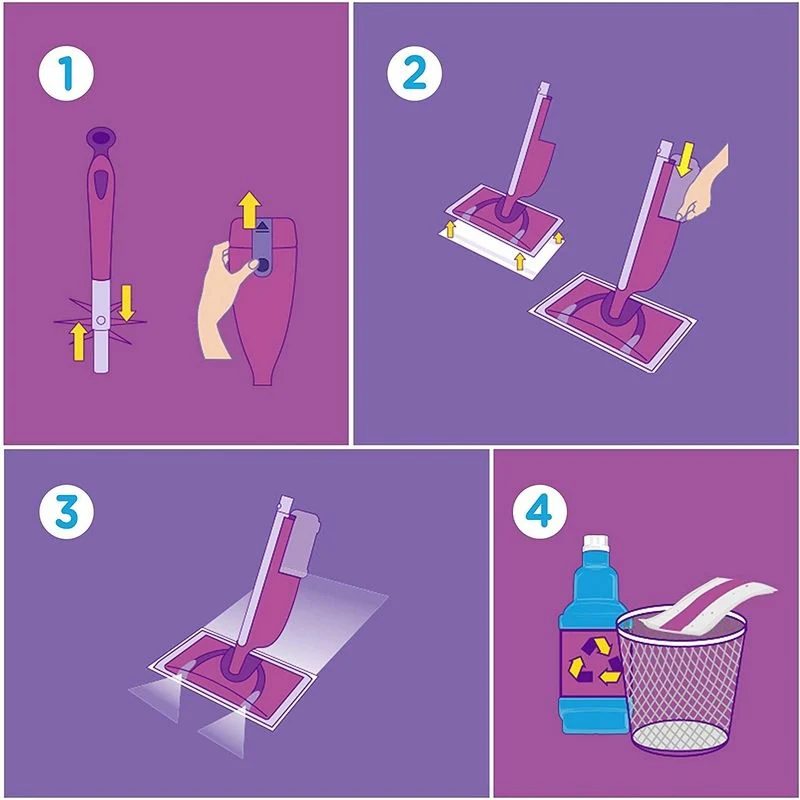 1

2

3

4