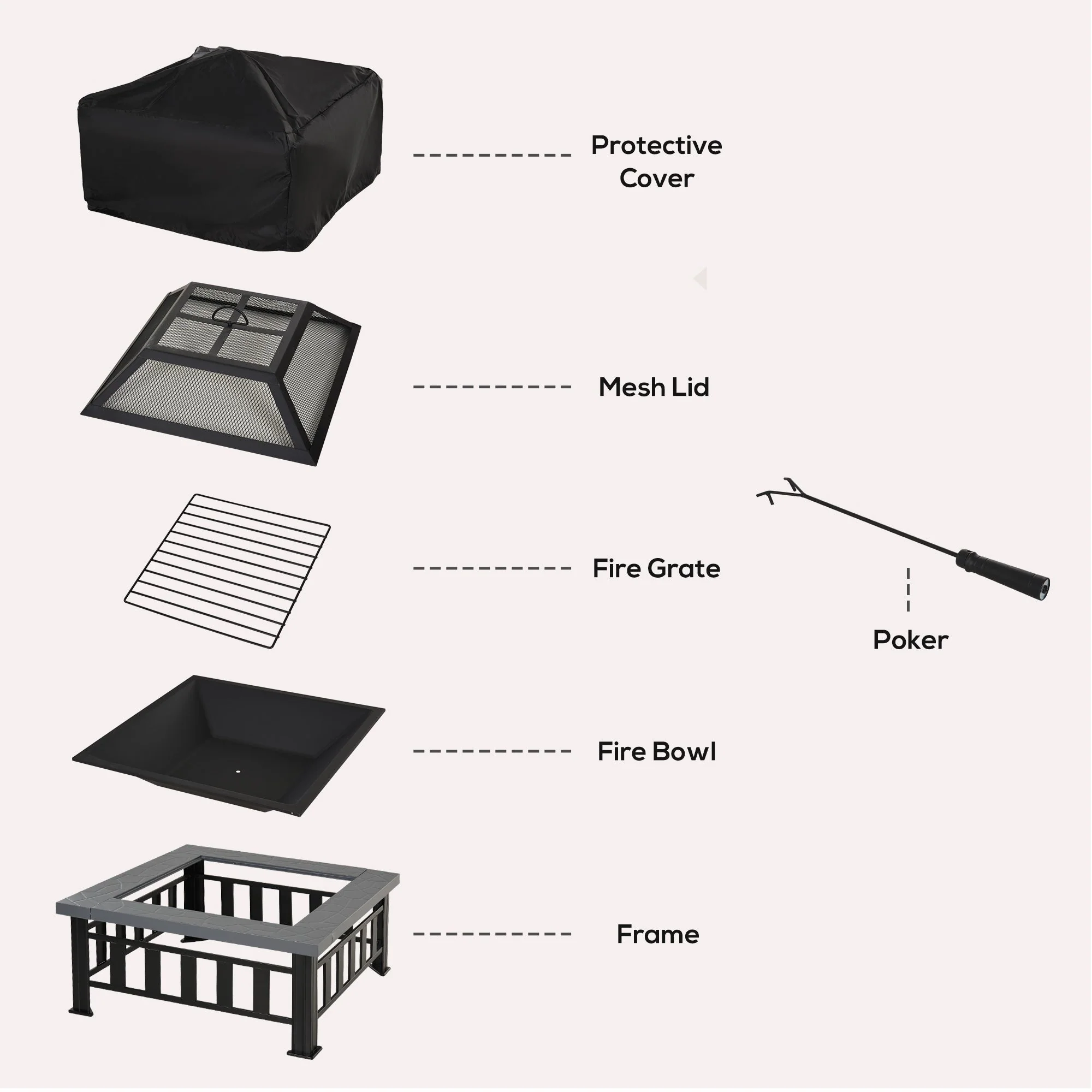 Protective Cover

Mesh Lid

Fire Grate

Poker

Fire Bowl

Frame